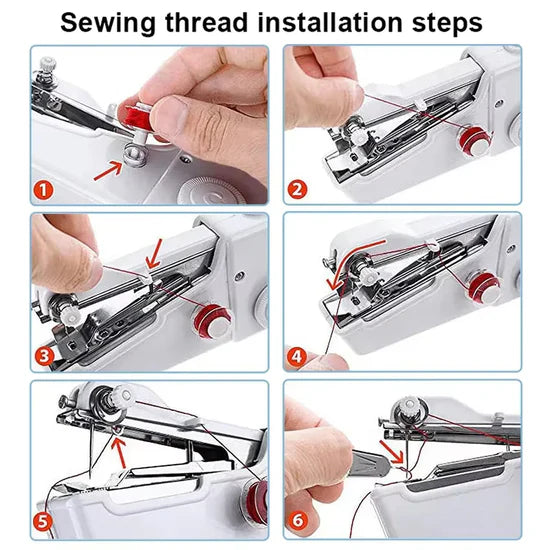 Sewing thread installation steps

1

2

3

4

5

6